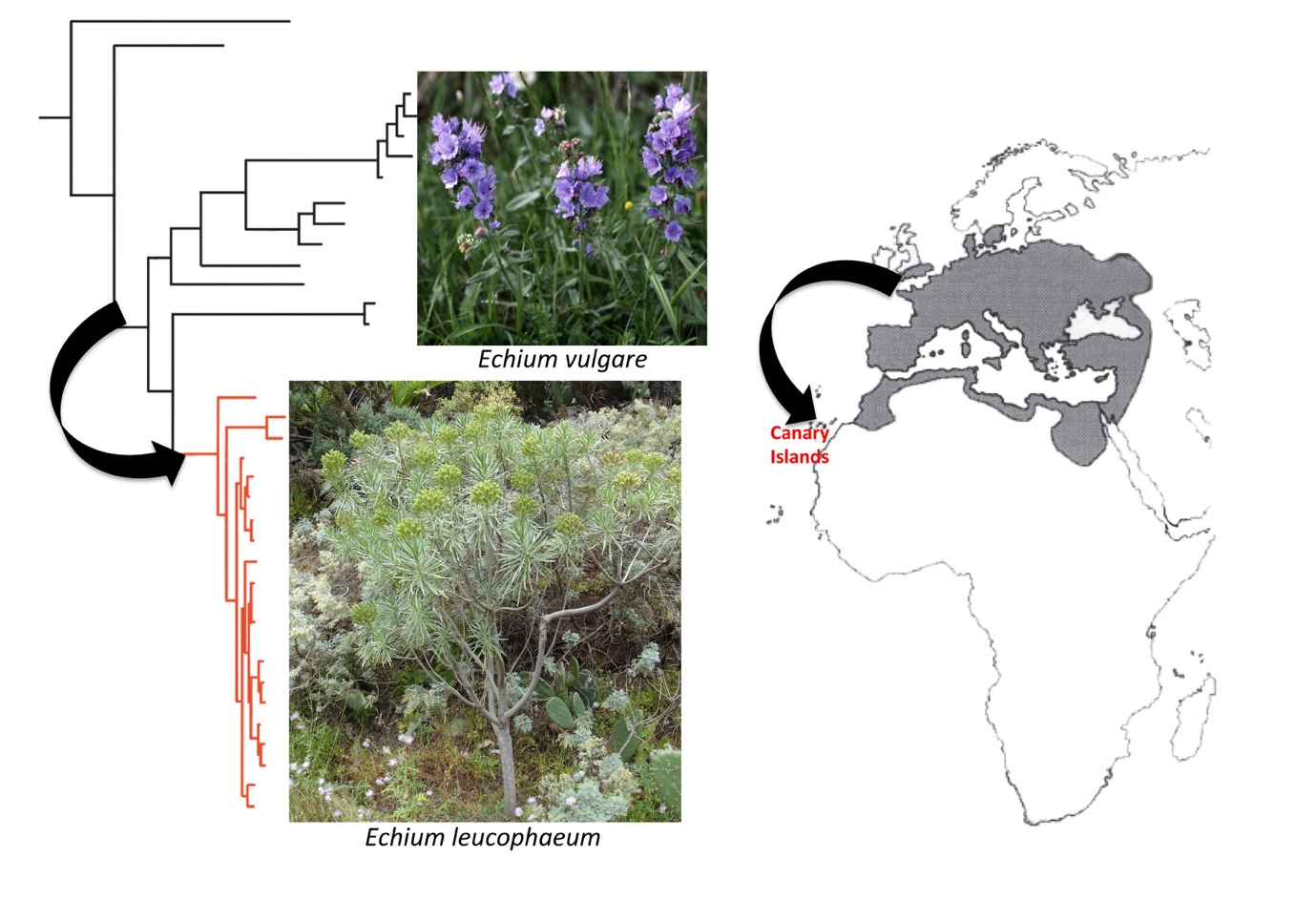 Echium vulgare

Echium leucophaeum

Canary Islands