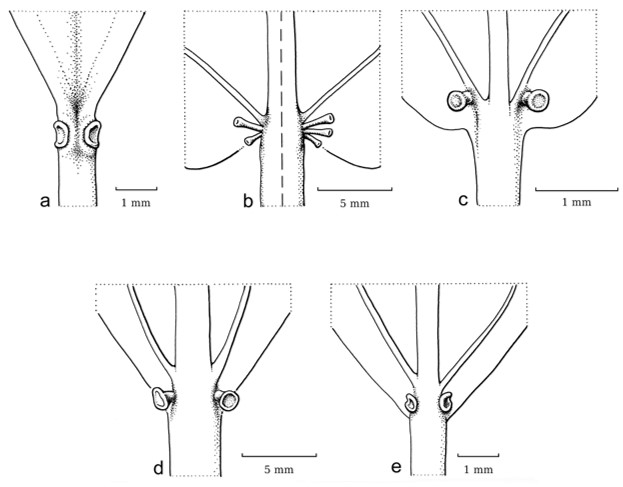 a
1 mm
b
5 mm
c
1 mm
d
5 mm
e
1 mm